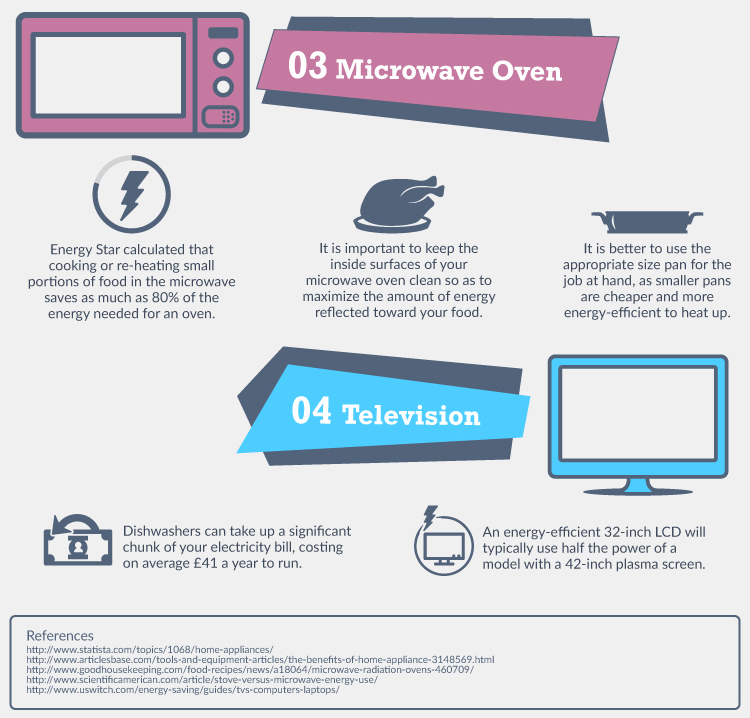 03 Microwave Oven

Energy Star calculated that cooking or re-heating small portions of food in the microwave saves as much as 80% of the energy needed for an oven.

It is important to keep the inside surfaces of your microwave oven clean so as to maximize the amount of energy reflected toward your food.

It is better to use the appropriate size pan for the job at hand, as smaller pans are cheaper and more energy-efficient to heat up.

04 Television

Dishwashers can take up a significant chunk of your electricity bill, costing on average £41 a year to run.

An energy-efficient 32-inch LCD will typically use half the power of a model with a 42-inch plasma screen.

References
http://www.statista.com/topics/1068/home-appliances/
http://www.articlesbase.com/tools-and-equipment-articles/the-benefits-of-home-appliance-3148569.html
http://www.goodhousekeeping.com/food-recipes/news/a18064/microwave-radiation-ovens-460709/
http://www.scientificamerican.com/article/stove-versus-microwave-energy-use/
http://www.uswitch.com/energy-saving/guides/tvs-computers-laptops/